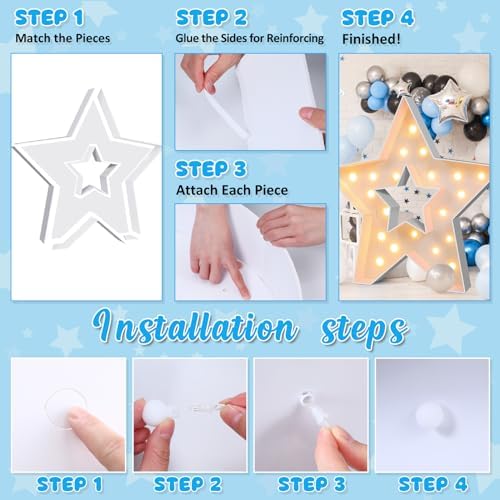 STEP 1
Match the Pieces

STEP 2
Glue the Sides for Reinforcing

STEP 3
Attach Each Piece

STEP 4
Finished!

Installation steps

STEP 1

STEP 2

STEP 3

STEP 4