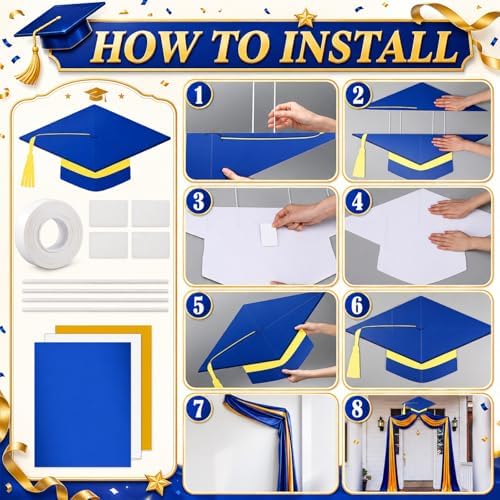 HOW TO INSTALL

1

2

3

4

5

6

7

8