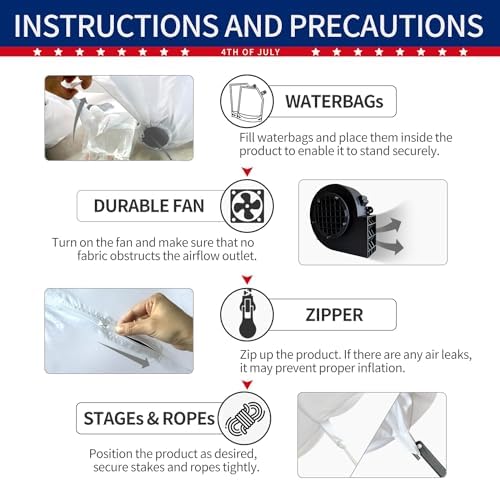 INSTRUCTIONS AND PRECAUTIONS

4TH OF JULY

WATERBAGs

Fill waterbags and place them inside the product to enable it to stand securely.

DURABLE FAN

Turn on the fan and make sure that no fabric obstructs the airflow outlet.

ZIPPER

Zip up the product. If there are any air leaks, it may prevent proper inflation.

STAGEs & ROPEs

Position the product as desired, secure stakes and ropes tightly.