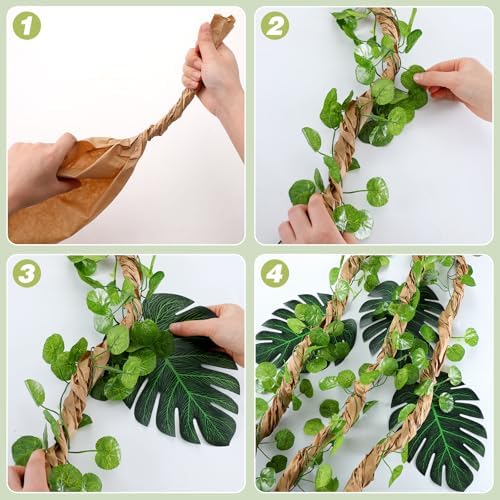 1

2

3

4