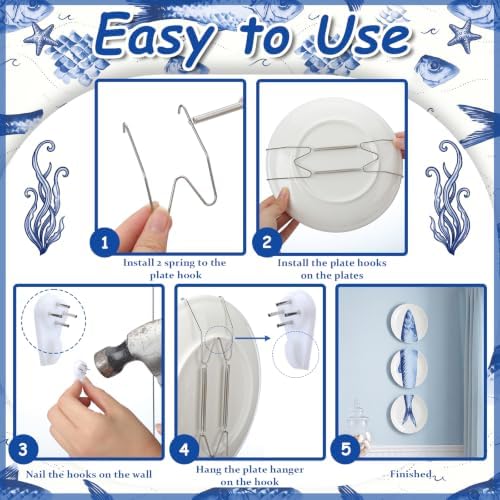 Easy to Use

1

Install 2 spring to the plate hook

2

Install the plate hooks on the plates

3

Nail the hooks on the wall

4

Hang the plate hanger on the hook

5

Finished