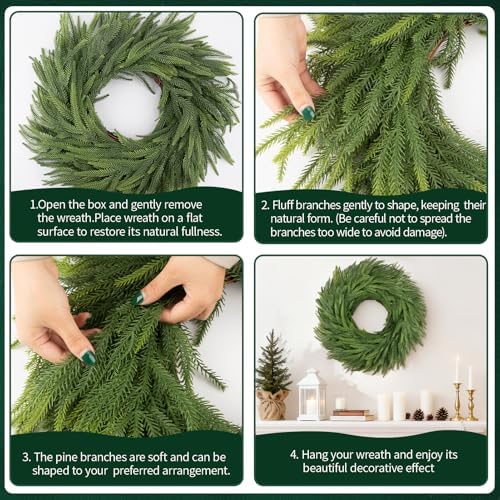 1.Open the box and gently remove the wreath.Place wreath on a flat surface to restore its natural fullness.

2. Fluff branches gently to shape, keeping their natural form. (Be careful not to spread the branches too wide to avoid damage).

3. The pine branches are soft and can be shaped to your preferred arrangement.

4. Hang your wreath and enjoy its beautiful decorative effect