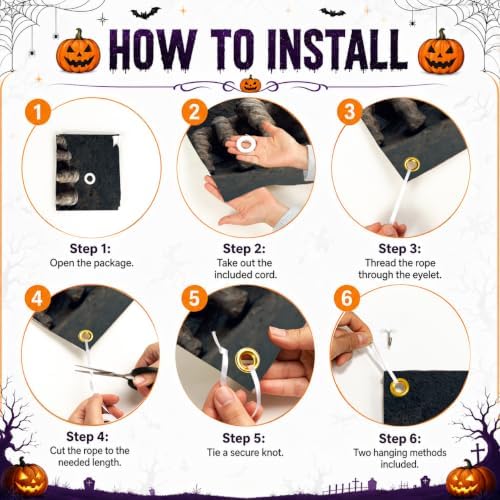 HOW TO INSTALL

1

Step 1:
Open the package.

2

Step 2:
Take out the included cord.

3

Step 3:
Thread the rope through the eyelet.

4

Step 4:
Cut the rope to the needed length.

5

Step 5:
Tie a secure knot.

6

Step 6:
Two hanging methods included.