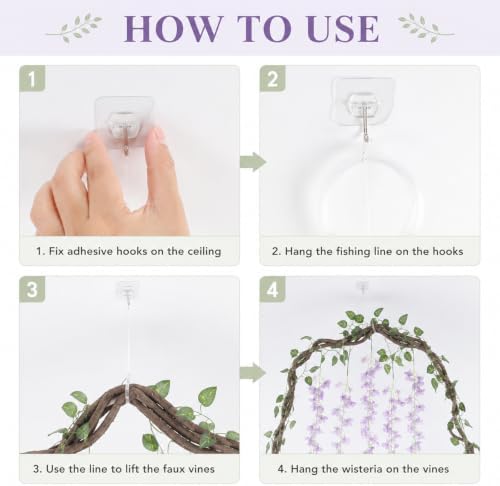 HOW TO USE

1

1. Fix adhesive hooks on the ceiling

2

2. Hang the fishing line on the hooks

3

3. Use the line to lift the faux vines

4

4. Hang the wisteria on the vines